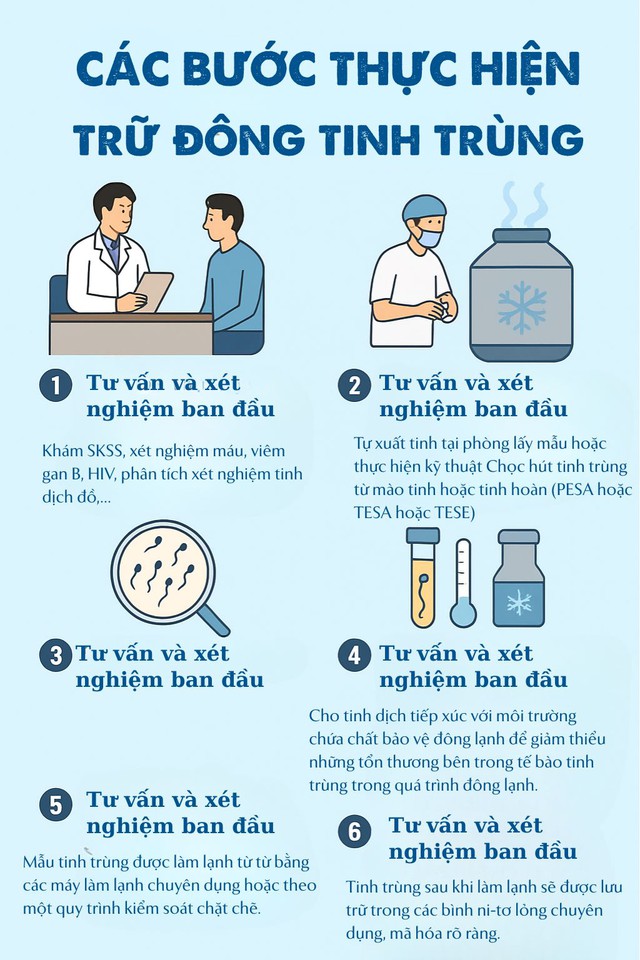 CÁC BƯỚC THỰC HIỆN TRỮ ĐÔNG TINH TRÙNG

1 Tư vấn và xét nghiệm ban đầu

Khám SKSS, xét nghiệm máu, viêm gan B, HIV, phân tích xét nghiệm tinh dịch đồ,...

2 Tư vấn và xét nghiệm ban đầu

Tự xuất tinh tại phòng lấy mẫu hoặc thực hiện kỹ thuật Chọc hút tinh trùng từ mào tinh hoặc tinh hoàn (PESA hoặc TESA hoặc TESE)

3 Tư vấn và xét nghiệm ban đầu

4 Tư vấn và xét nghiệm ban đầu

Cho tinh dịch tiếp xúc với môi trường chứa chất bảo vệ đông lạnh để giảm thiểu những tổn thương bên trong tế bào tinh trùng trong quá trình đông lạnh.

5 Tư vấn và xét nghiệm ban đầu

Mẫu tinh trùng được làm lạnh từ từ bằng các máy làm lạnh chuyên dụng hoặc theo một quy trình kiểm soát chặt chẽ.

6 Tư vấn và xét nghiệm ban đầu

Tinh trùng sau khi làm lạnh sẽ được lưu trữ trong các bình ni-tơ lỏng chuyên dụng, mã hóa rõ ràng.